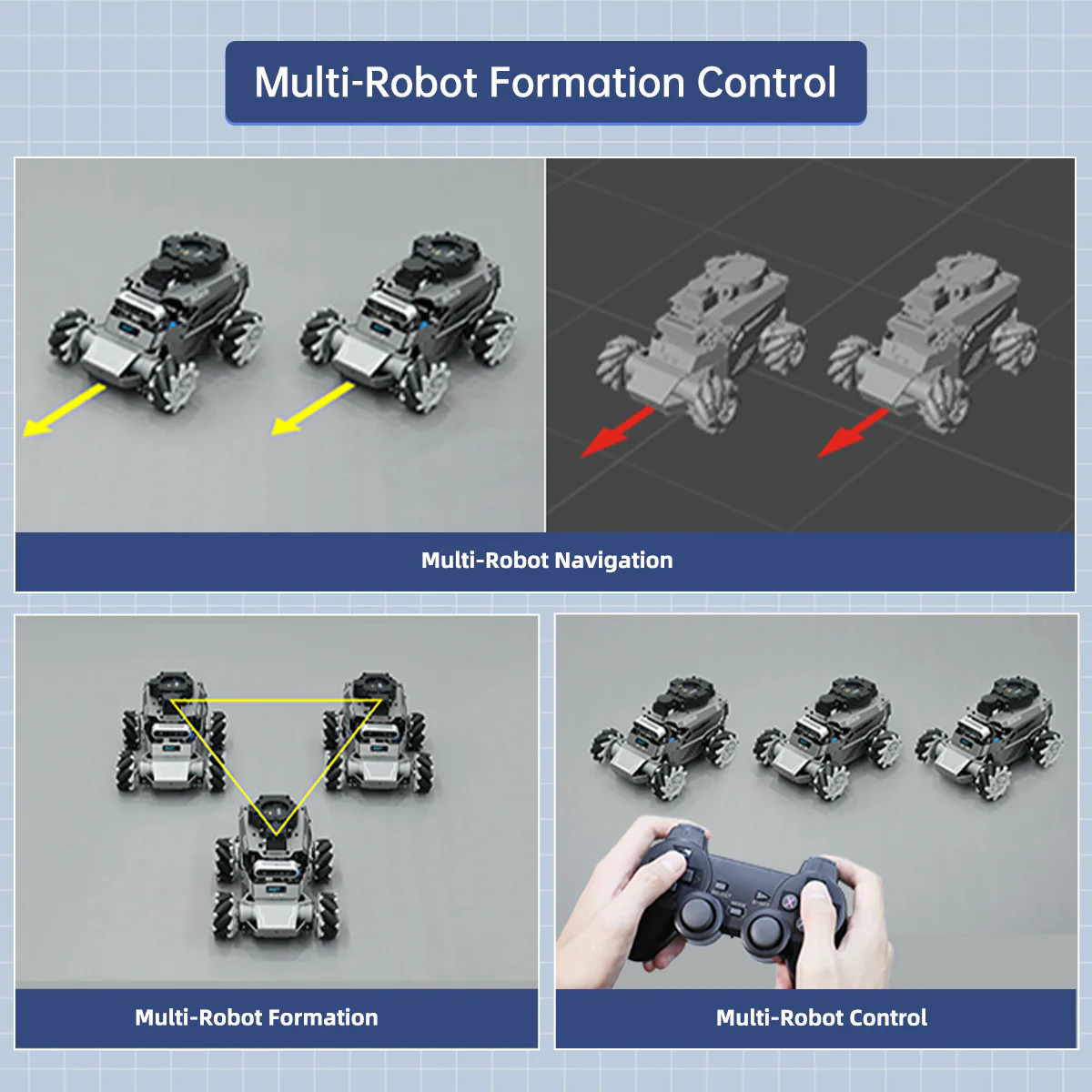 Multi-Robot Formation Control

Multi-Robot Navigation

Multi-Robot Formation

Multi-Robot Control